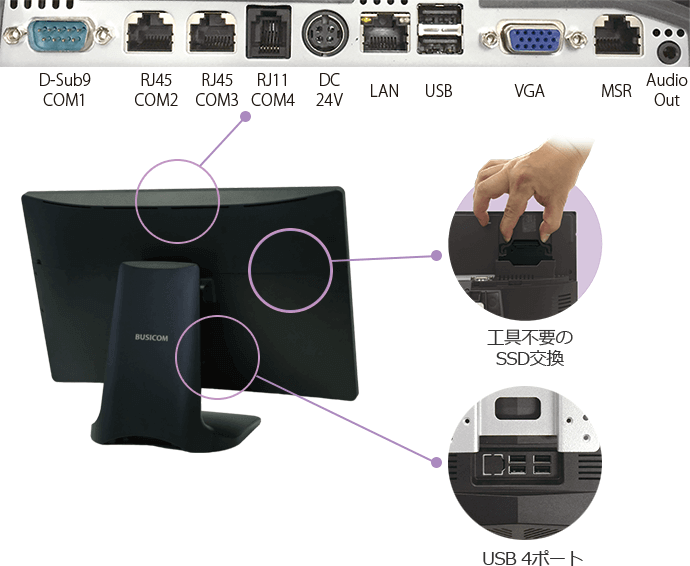 D-Sub9 COM1

RJ45 COM2

RJ45 COM3

RJ11 COM4

DC 24V

LAN

USB

VGA

MSR

Audio Out

BUSICOM

工具不要の SSD交換

USB 4ポート