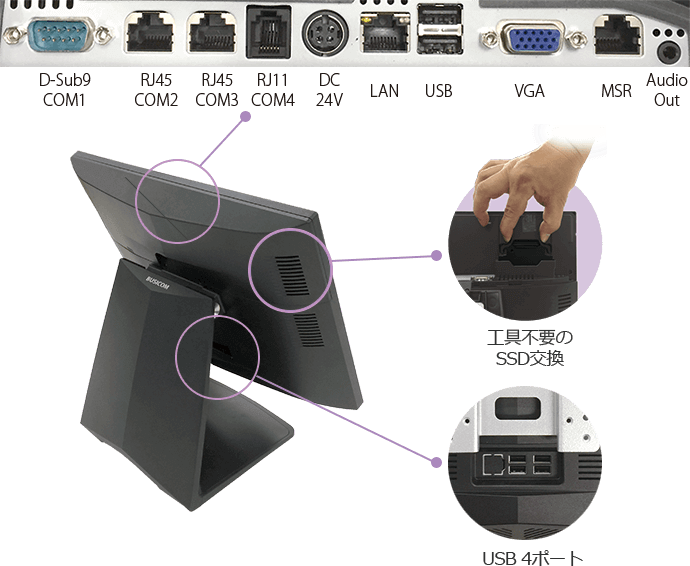 D-Sub9 COM1

RJ45 COM2

RJ45 COM3

RJ11 COM4

DC 24V

LAN

USB

VGA

MSR

Audio Out

BUSICOM

工具不要の SSD交換

USB 4ポート